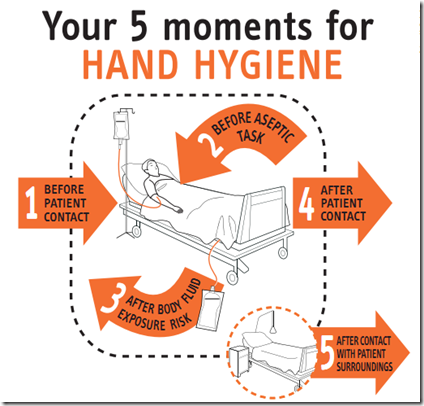 Your 5 moments for
HAND HYGIENE

1 BEFORE PATIENT CONTACT

2 BEFORE ASEPTIC TASK

3 AFTER BODY FLUID EXPOSURE RISK

4 AFTER PATIENT CONTACT

5 AFTER CONTACT WITH PATIENT SURROUNDINGS